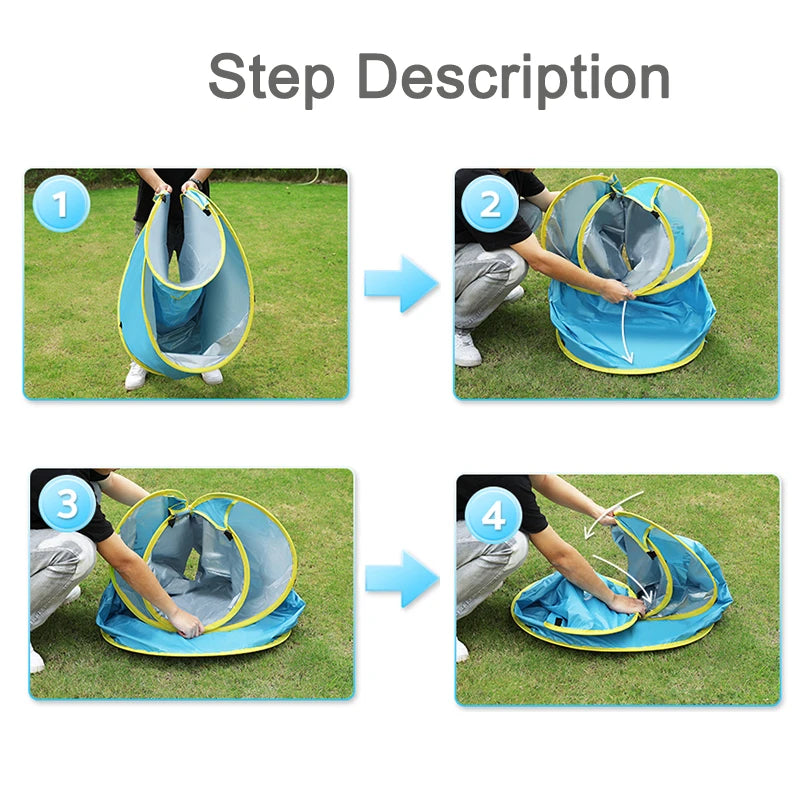 Step Description

1

2

3

4